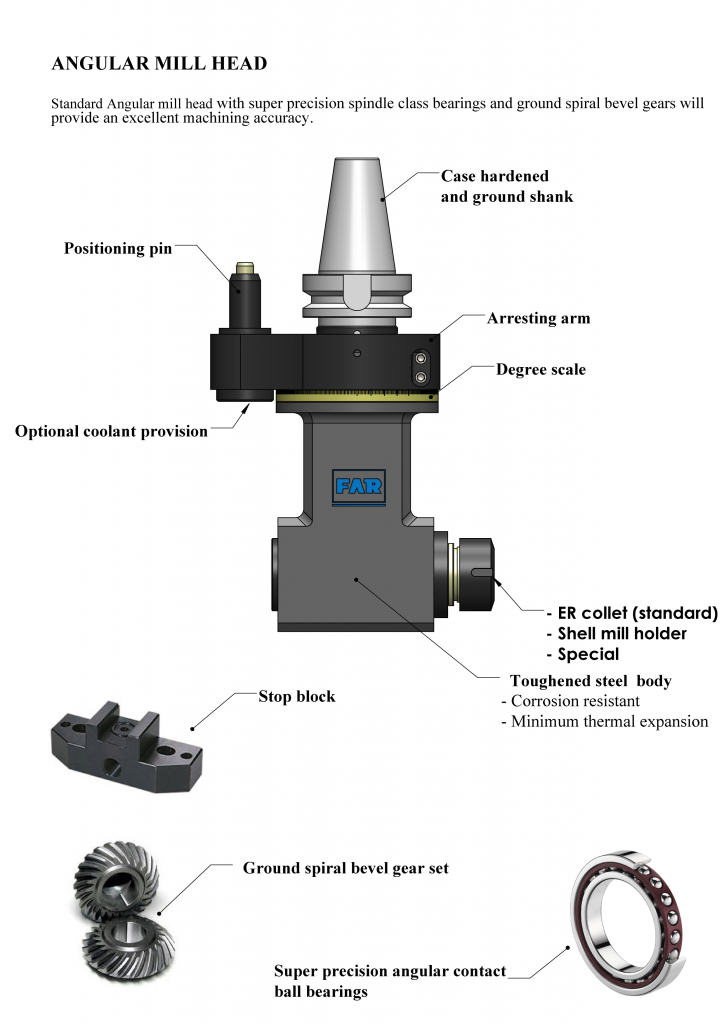 ANGULAR MILL HEAD

Standard Angular mill head with super precision spindle class bearings and ground spiral bevel gears will provide an excellent machining accuracy.

Case hardened and ground shank

Positioning pin

Arresting arm

Degree scale

Optional coolant provision

FAR

- ER collet (standard)
- Shell mill holder
- Special

Toughened steel body
- Corrosion resistant
- Minimum thermal expansion

Stop block

Ground spiral bevel gear set

Super precision angular contact ball bearings